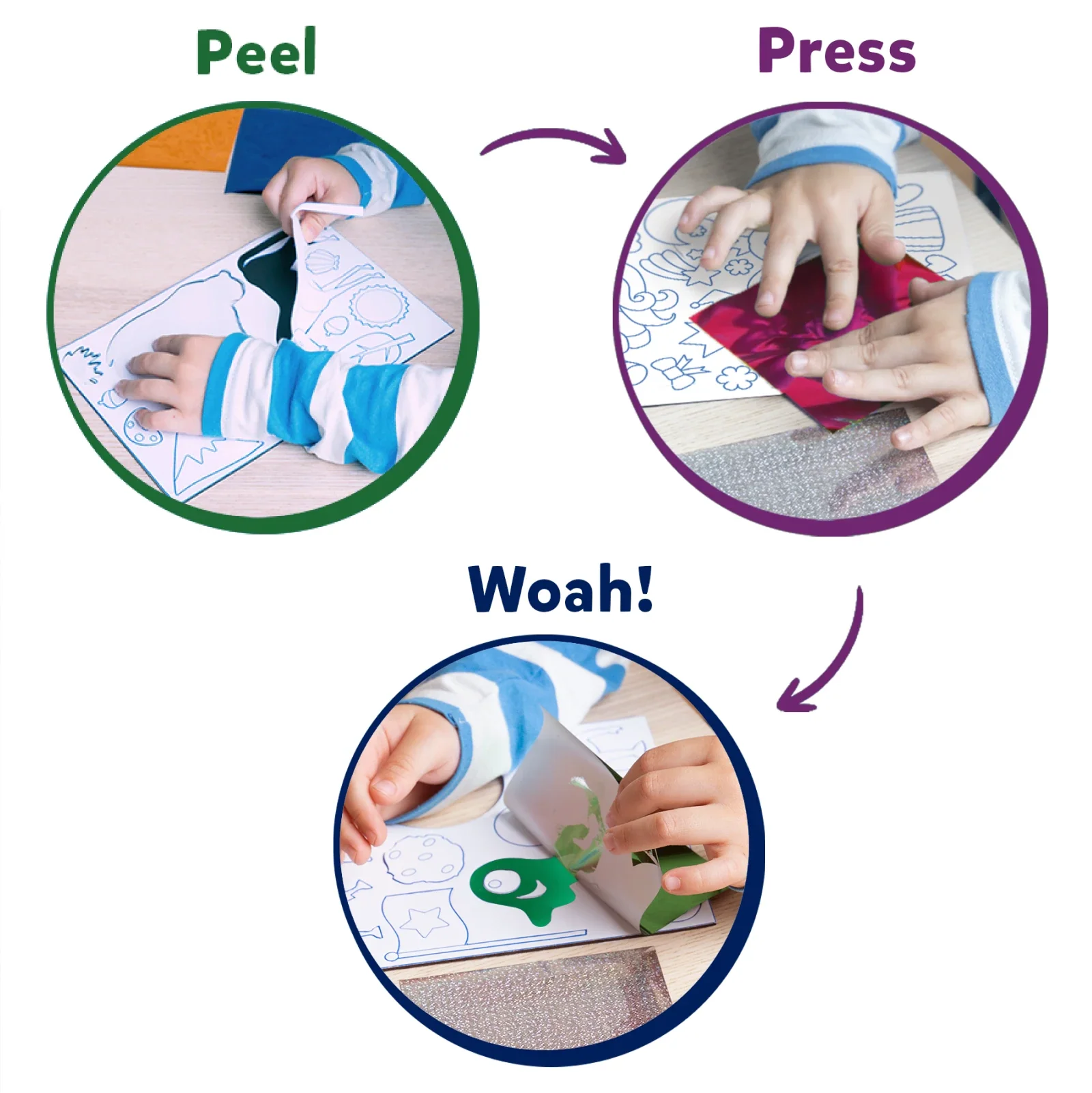 Peel

Press

Woah!